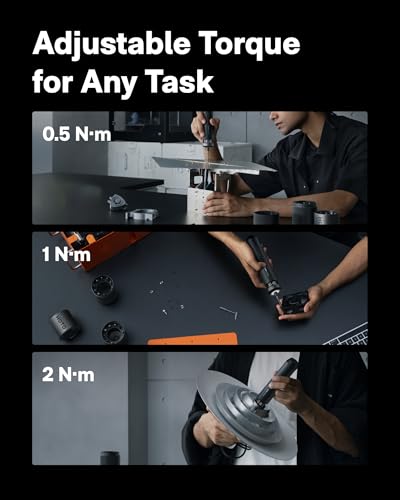 Adjustable Torque for Any Task

0.5 N·m

1 N·m

2 N·m