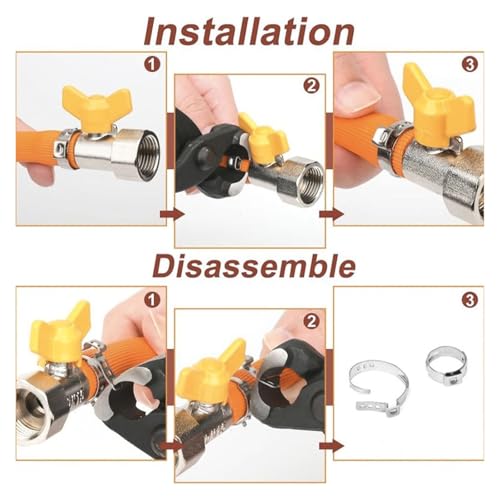 Installation

1

2

3

Disassemble

1

2

3