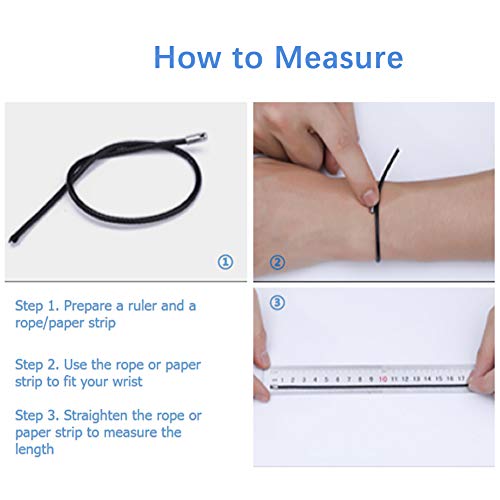 How to Measure

①

②

Step 1. Prepare a ruler and a rope/paper strip

Step 2. Use the rope or paper strip to fit your wrist

Step 3. Straighten the rope or paper strip to measure the length

③

1 2 3 4 5 6 7 8 9 10 11 12 13 14 15 16 17