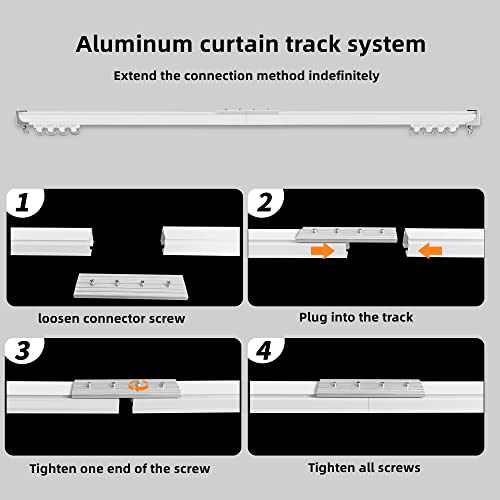 Aluminum curtain track system

Extend the connection method indefinitely

1

loosen connector screw

2

Plug into the track

3

Tighten one end of the screw

4

Tighten all screws