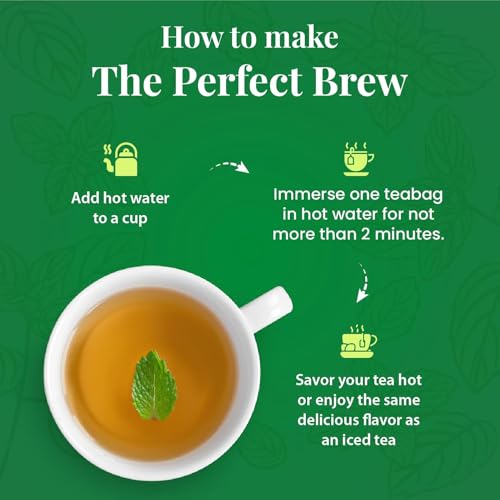 How to make
The Perfect Brew

Add hot water to a cup

Immerse one teabag in hot water for not more than 2 minutes.

Savor your tea hot or enjoy the same delicious flavor as an iced tea