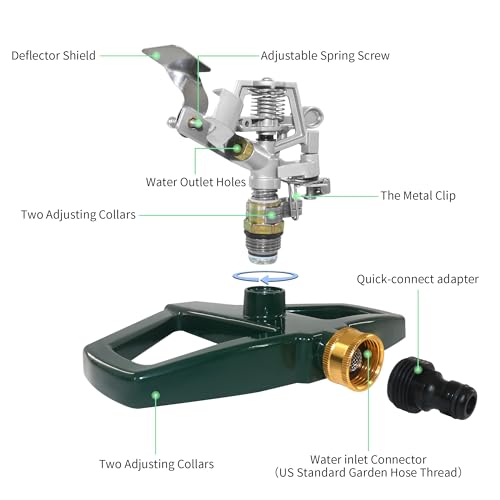 Deflector Shield
Adjustable Spring Screw
Water Outlet Holes
The Metal Clip
Two Adjusting Collars
Quick-connect adapter
Two Adjusting Collars
Water inlet Connector
(US Standard Garden Hose Thread)