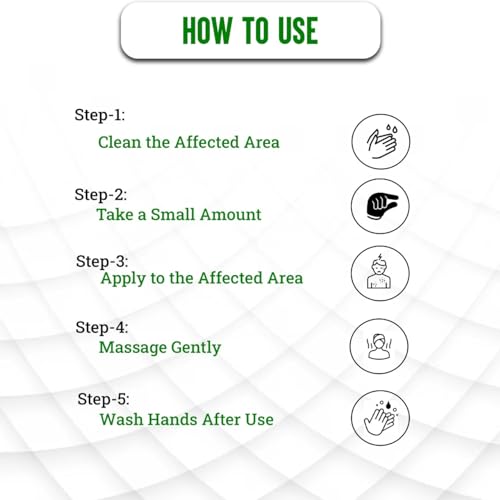 HOW TO USE

Step-1:
Clean the Affected Area

Step-2:
Take a Small Amount

Step-3:
Apply to the Affected Area

Step-4:
Massage Gently

Step-5:
Wash Hands After Use