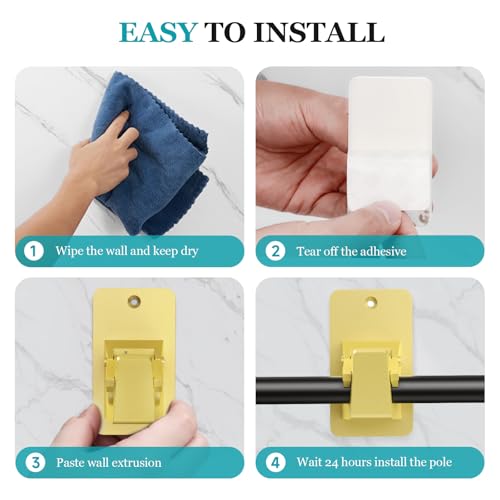 EASY TO INSTALL

1 Wipe the wall and keep dry

2 Tear off the adhesive

3 Paste wall extrusion

4 Wait 24 hours install the pole