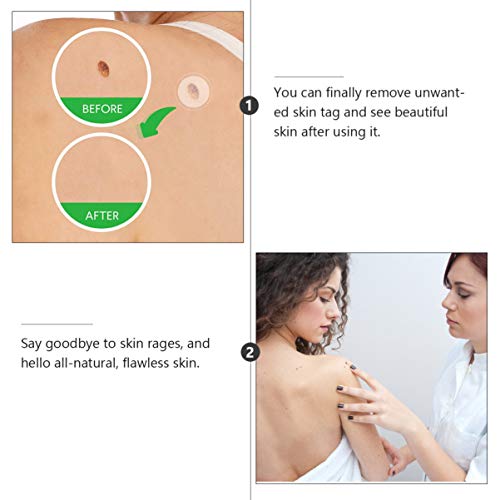 BEFORE

AFTER

1

You can finally remove unwanted skin tag and see beautiful skin after using it.

Say goodbye to skin rages, and hello all-natural, flawless skin.

2