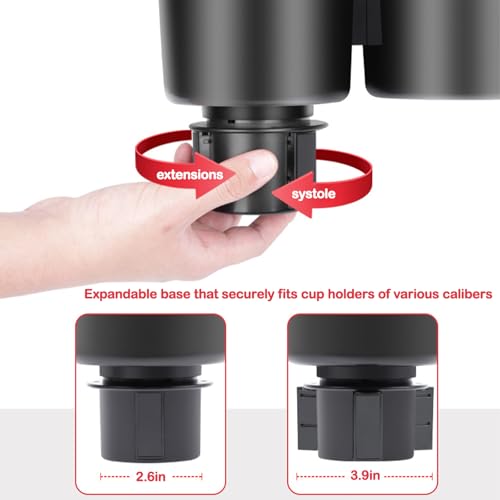 extensions

systole

Expandable base that securely fits cup holders of various calibers

2.6in

3.9in