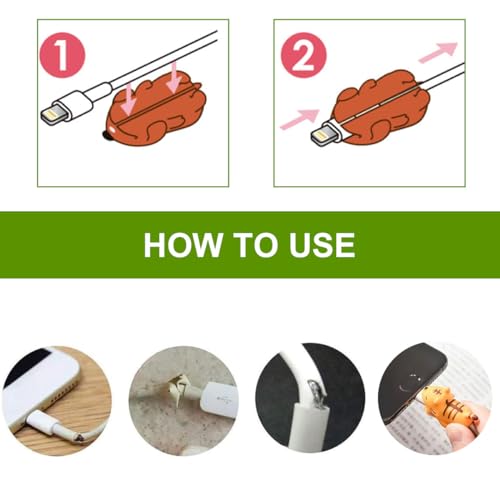 1

2

HOW TO USE