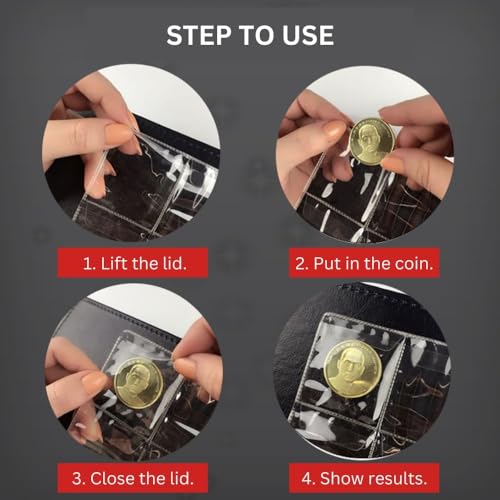 STEP TO USE

1. Lift the lid.

2. Put in the coin.

3. Close the lid.

4. Show results.