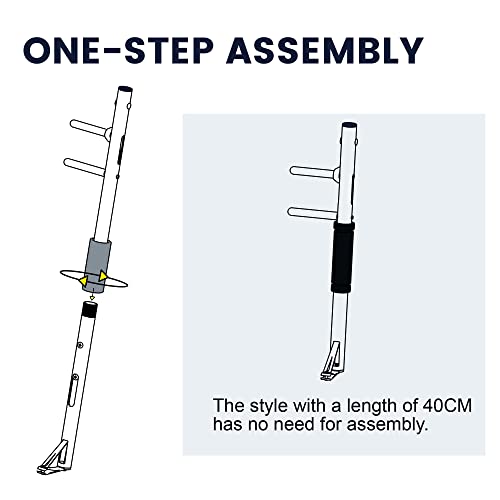 ONE-STEP ASSEMBLY

The style with a length of 40CM has no need for assembly.