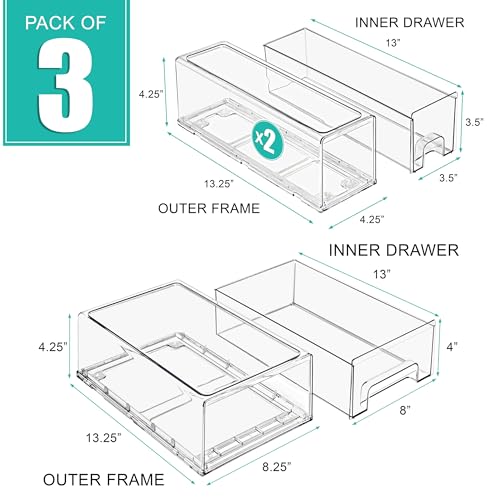 PACK OF
3

INNER DRAWER
13"
4.25"
x2
3.5"
3.5"
13.25"
OUTER FRAME
4.25"

INNER DRAWER
13"
4.25"
4"
8"
13.25"
8.25"
OUTER FRAME