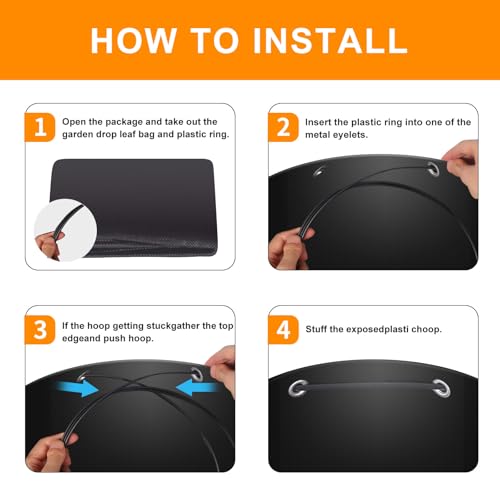 HOW TO INSTALL

1 Open the package and take out the garden drop leaf bag and plastic ring.

2 Insert the plastic ring into one of the metal eyelets.

3 If the hoop getting stuckgather the top edgeand push hoop.

4 Stuff the exposedplasti choop.