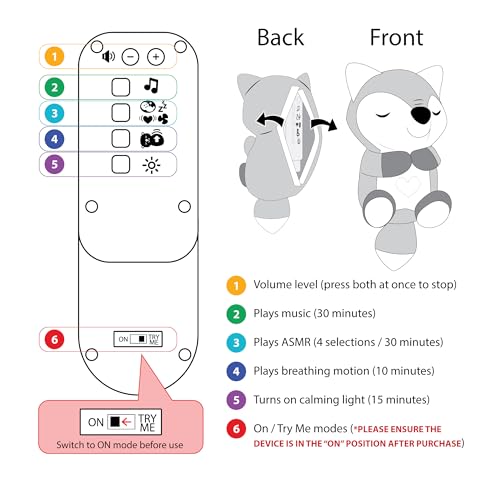 1
2
3
4
5
6 ON TRY ME

ON TRY ME
Switch to ON mode before use

Back Front

1 Volume level (press both at once to stop)
2 Plays music (30 minutes)
3 Plays ASMR (4 selections / 30 minutes)
4 Plays breathing motion (10 minutes)
5 Turns on calming light (15 minutes)
6 On / Try Me modes (*PLEASE ENSURE THE DEVICE IS IN THE "ON" POSITION AFTER PURCHASE)