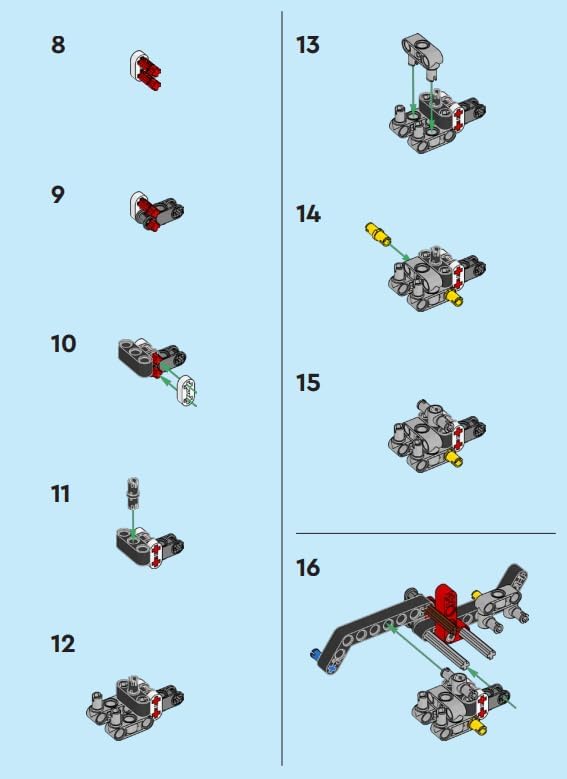 8

9

10

11

12

13

14

15

16