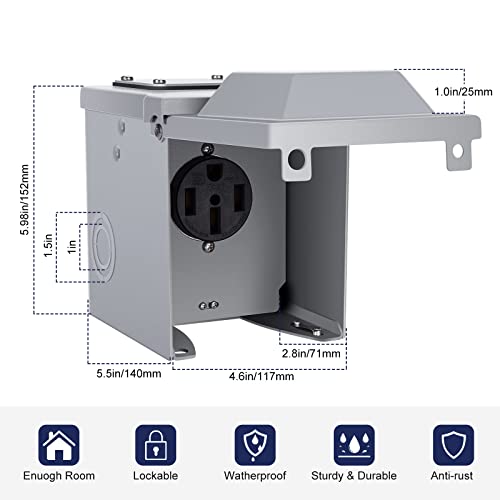 1.0in/25mm

5.98in/152mm

1.5in

1in

2.8in/71mm

5.5in/140mm

4.6in/117mm

Enuogh Room

Lockable

Watherproof

Sturdy & Durable

Anti-rust