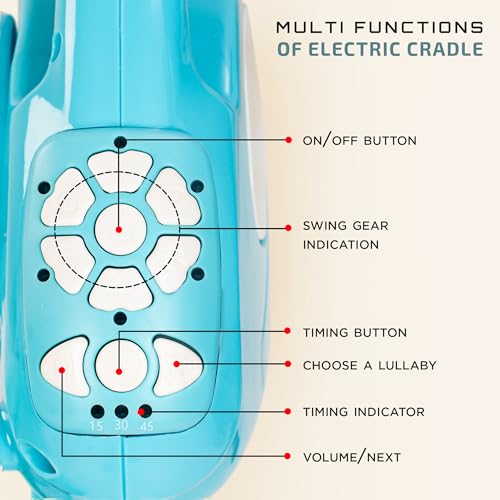 MULTI FUNCTIONS
OF ELECTRIC CRADLE

ON/OFF BUTTON

SWING GEAR INDICATION

TIMING BUTTON

CHOOSE A LULLABY

TIMING INDICATOR

VOLUME/NEXT

15 30 45