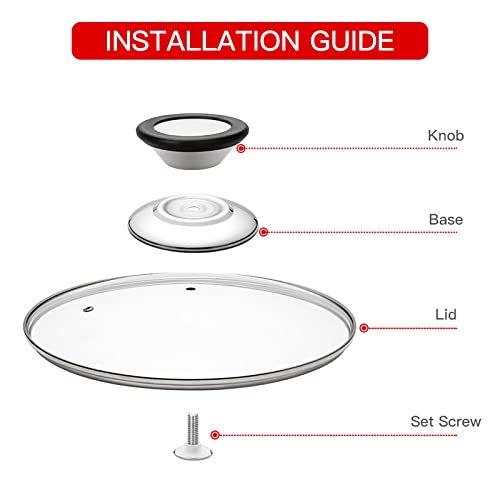 INSTALLATION GUIDE

Knob

Base

Lid

Set Screw