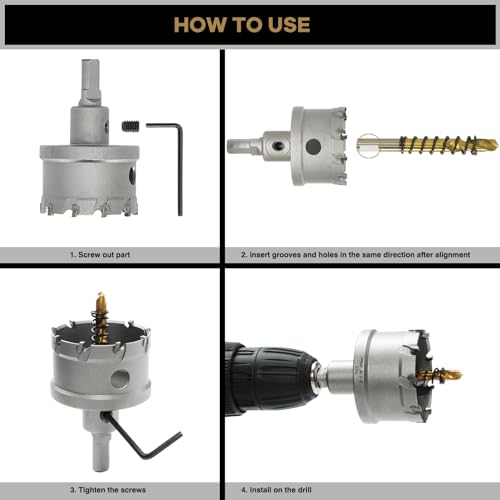 HOW TO USE

1. Screw out part

2. Insert grooves and holes in the same direction after alignment

3. Tighten the screws

4. Install on the drill