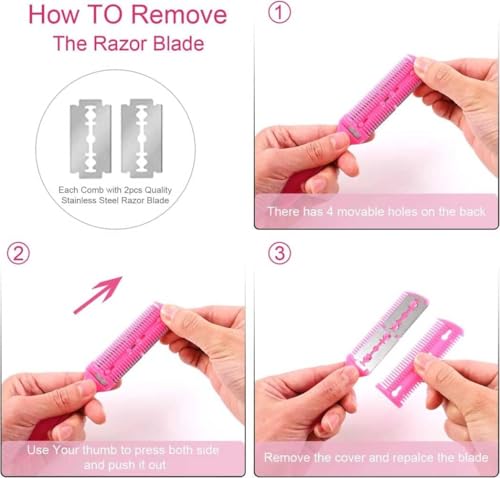 How TO Remove
The Razor Blade

Each Comb with 2pcs Quality Stainless Steel Razor Blade

①

There has 4 movable holes on the back

②

Use Your thumb to press both side and push it out

③

Remove the cover and repalce the blade