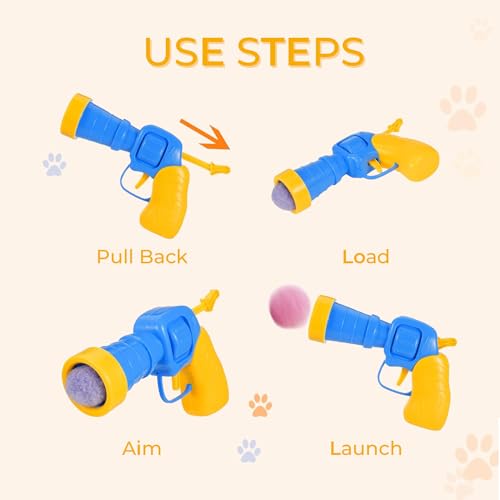 USE STEPS

Pull Back

Load

Aim

Launch