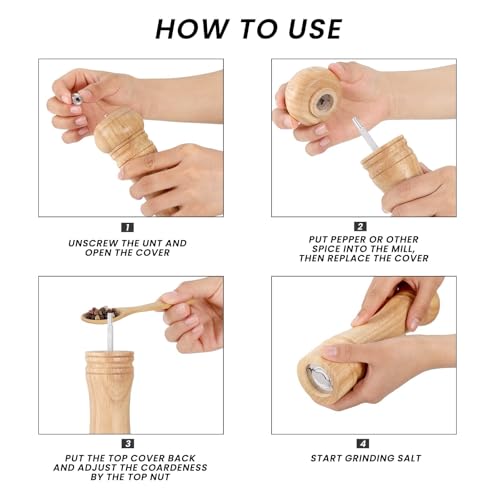 HOW TO USE

1

UNSCREW THE UNT AND OPEN THE COVER

2

PUT PEPPER OR OTHER SPICE INTO THE MILL, THEN REPLACE THE COVER

3

PUT THE TOP COVER BACK AND ADJUST THE COARDENESS BY THE TOP NUT

4

START GRINDING SALT