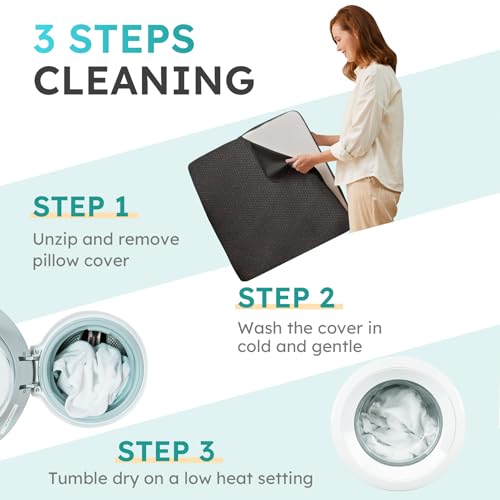 3 STEPS
CLEANING

STEP 1
Unzip and remove pillow cover

STEP 2
Wash the cover in cold and gentle

STEP 3
Tumble dry on a low heat setting