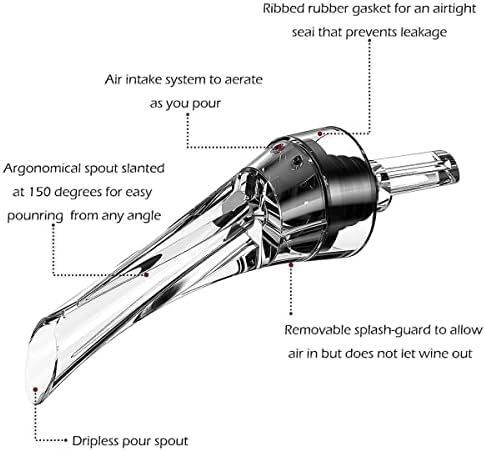 Ribbed rubber gasket for an airtight seal that prevents leakage

Air intake system to aerate as you pour

Argonomical spout slanted at 150 degrees for easy pounring  from any angle

Removable splash-guard to allow air in but does not let wine out

Dripless pour spout