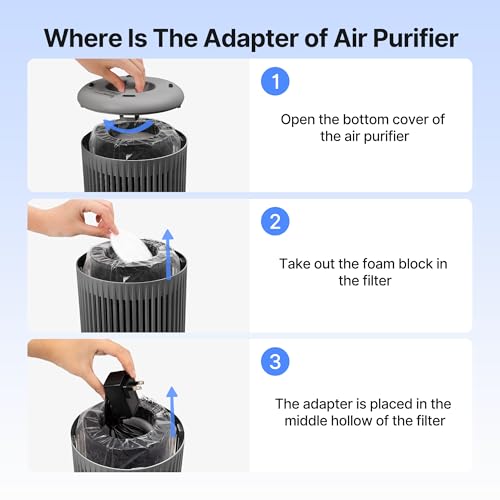 Where Is The Adapter of Air Purifier

1

Open the bottom cover of the air purifier

2

Take out the foam block in the filter

3

The adapter is placed in the middle hollow of the filter