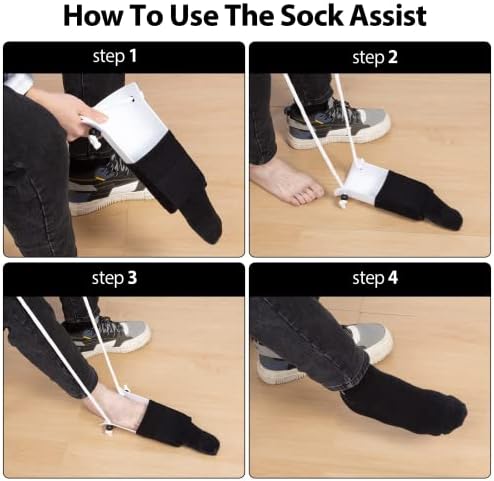 How To Use The Sock Assist

step 1

step 2

step 3

step 4