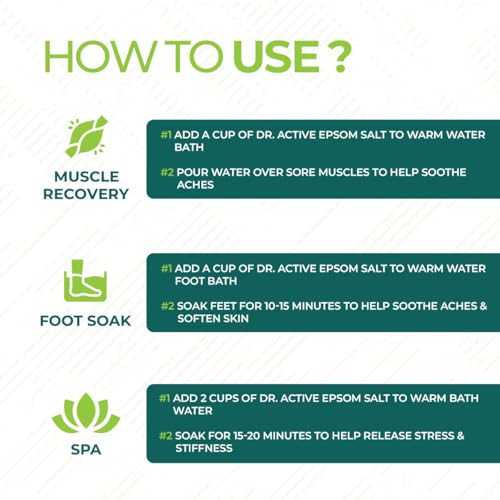 HOW TO USE ?

MUSCLE RECOVERY

#1 ADD A CUP OF DR. ACTIVE EPSOM SALT TO WARM WATER BATH

#2 POUR WATER OVER SORE MUSCLES TO HELP SOOTHE ACHES

FOOT SOAK

#1 ADD A CUP OF DR. ACTIVE EPSOM SALT TO WARM WATER FOOT BATH

#2 SOAK FEET FOR 10-15 MINUTES TO HELP SOOTHE ACHES & SOFTEN SKIN

SPA

#1 ADD 2 CUPS OF DR. ACTIVE EPSOM SALT TO WARM BATH WATER

#2 SOAK FOR 15-20 MINUTES TO HELP RELEASE STRESS & STIFFNESS