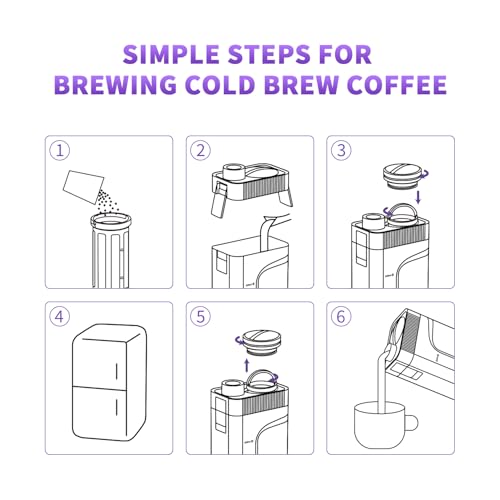 SIMPLE STEPS FOR BREWING COLD BREW COFFEE

1

2

3

4

5

6