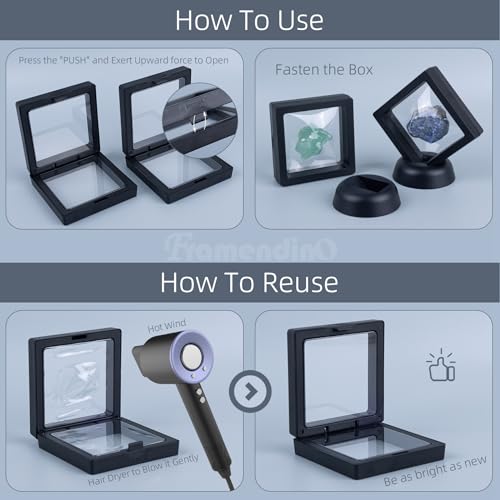 How To Use

Press the "PUSH" and Exert Upward force to Open

Fasten the Box

FramendinO

How To Reuse

Hot Wind

Hair Dryer to Blow it Gently

Be as bright as new