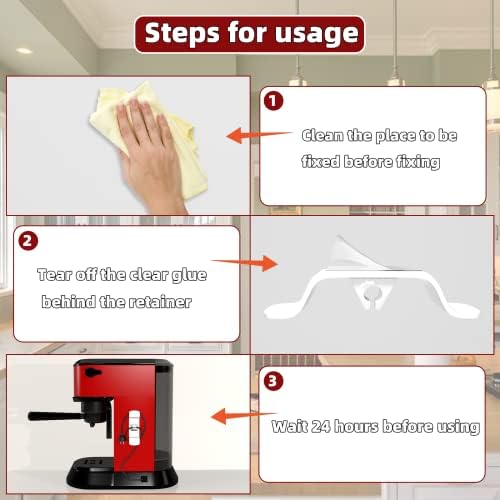 Steps for usage

1

Clean the place to be fixed before fixing

2

Tear off the clear glue behind the retainer

3

Wait 24 hours before using