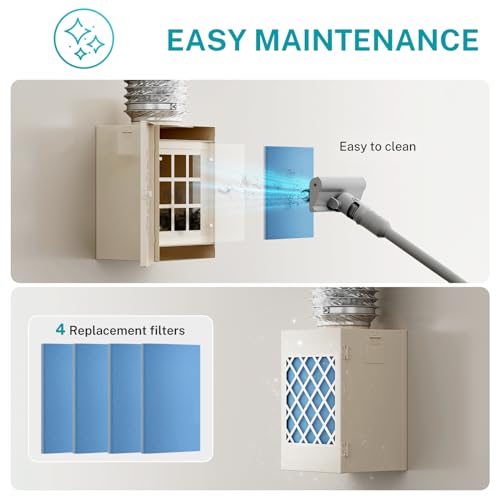 EASY MAINTENANCE

Easy to clean

4 Replacement filters