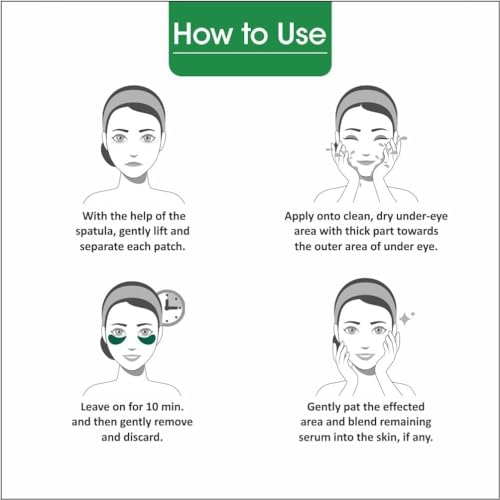 How to Use

With the help of the spatula, gently lift and separate each patch.

Apply onto clean, dry under-eye area with thick part towards the outer area of under eye.

Leave on for 10 min. and then gently remove and discard.

Gently pat the effected area and blend remaining serum into the skin, if any.