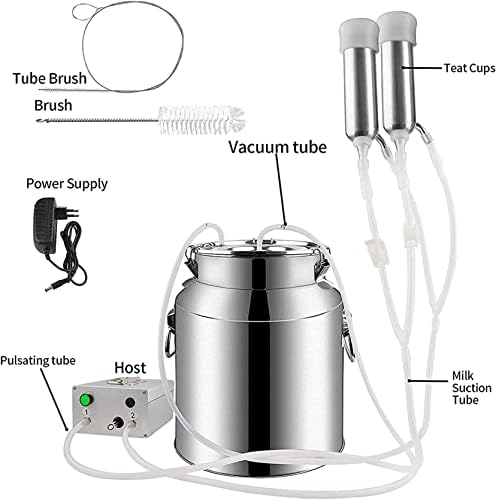 Tube Brush

Brush

Teat Cups

Vacuum tube

Power Supply

Pulsating tube

Host

1

2

Milk Suction Tube