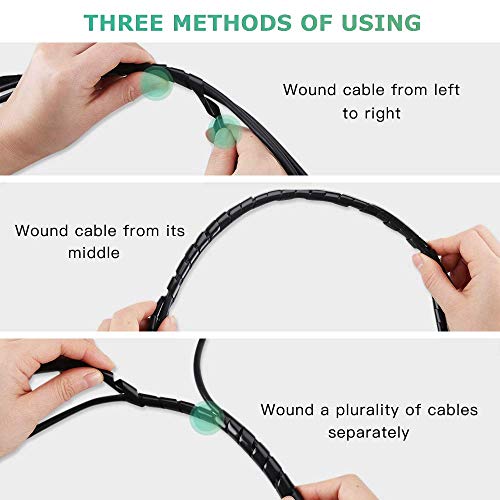 THREE METHODS OF USING

Wound cable from left to right

Wound cable from its middle

Wound a plurality of cables separately