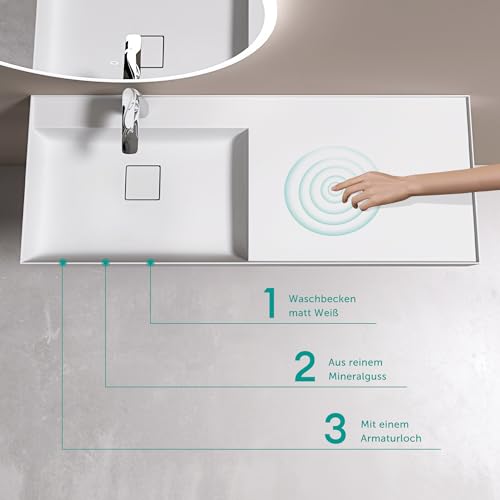 1 Waschbecken matt Weiß

2 Aus reinem Mineralguss

3 Mit einem Armaturloch