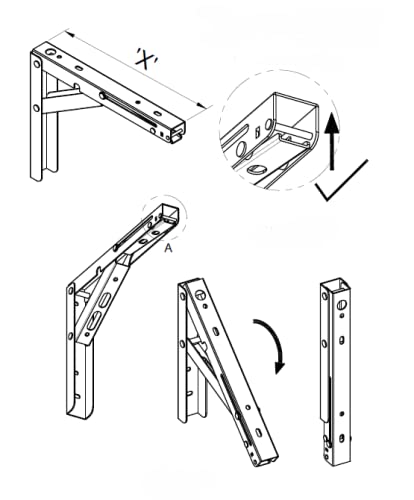 'X'

A