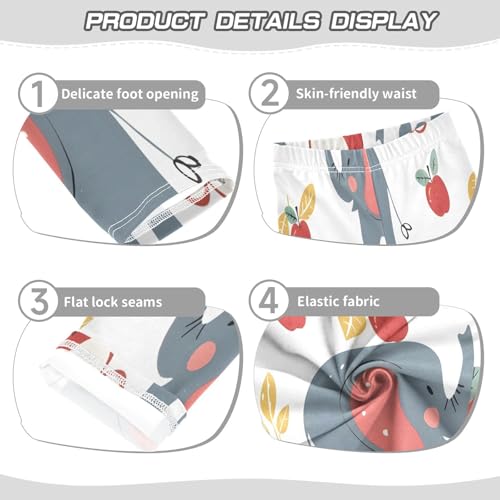 PRODUCT DETAILS DISPLAY

1 Delicate foot opening

2 Skin-friendly waist

3 Flat lock seams

4 Elastic fabric