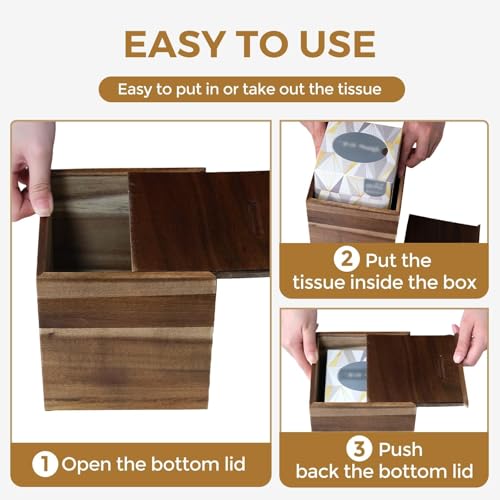 EASY TO USE

Easy to put in or take out the tissue

1 Open the bottom lid

2 Put the tissue inside the box

3 Push back the bottom lid