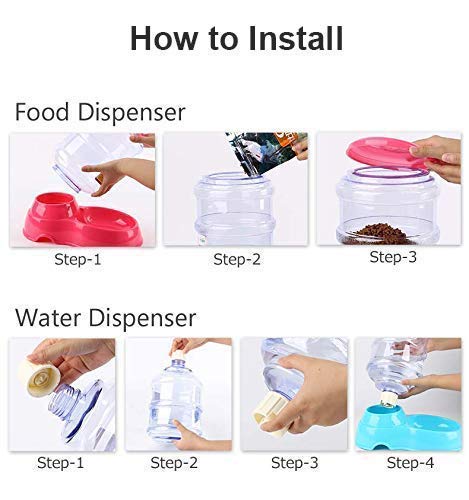 How to Install

Food Dispenser

Step-1

Step-2

Step-3

Water Dispenser

Step-1

Step-2

Step-3

Step-4