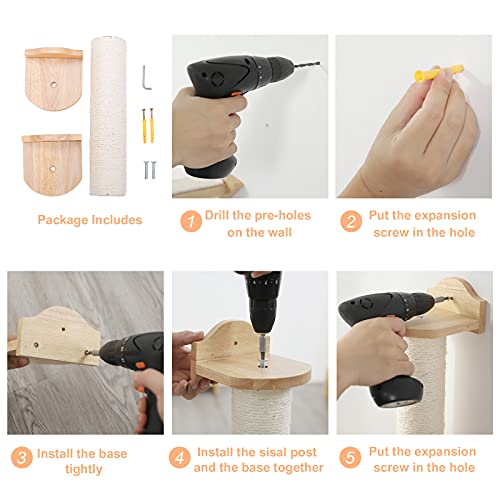 Package Includes

1 Drill the pre-holes on the wall

2 Put the expansion screw in the hole

3 Install the base tightly

4 Install the sisal post and the base together

5 Put the expansion screw in the hole