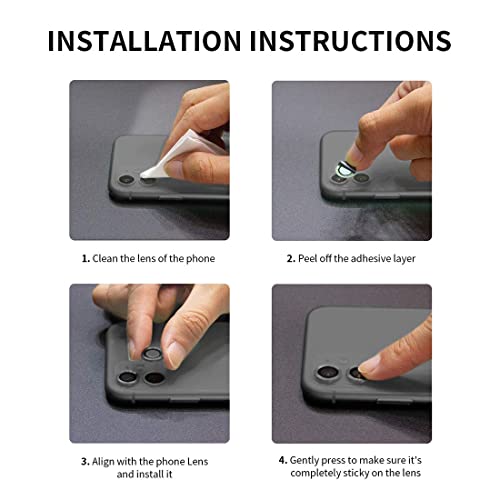 INSTALLATION INSTRUCTIONS

1. Clean the lens of the phone

2. Peel off the adhesive layer

3. Align with the phone Lens and install it

4. Gently press to make sure it's completely sticky on the lens