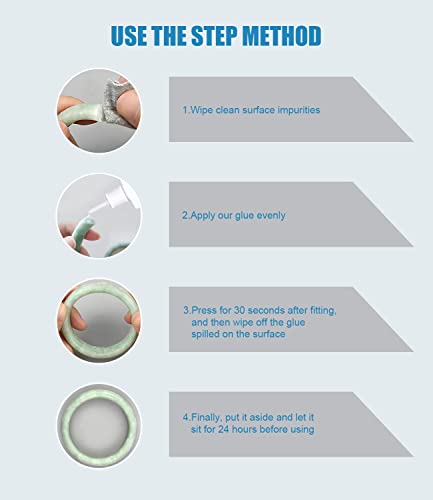 USE THE STEP METHOD

1.Wipe clean surface impurities

2.Apply our glue evenly

3.Press for 30 seconds after fitting, and then wipe off the glue spilled on the surface

4.Finally, put it aside and let it sit for 24 hours before using