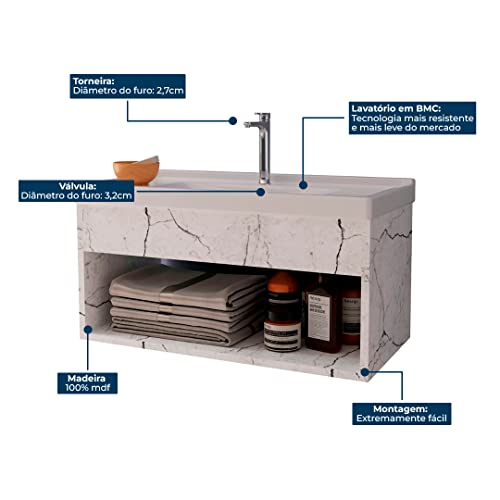 Torneira:
Diâmetro do furo: 2,7cm

Lavatório em BMC:
Tecnologia mais resistente e mais leve do mercado

Válvula:
Diâmetro do furo: 3,2cm

Madeira
100% mdf

Montagem:
Extremamente fácil