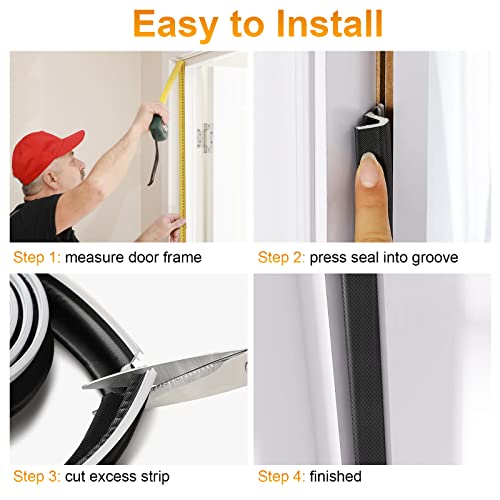 Easy to Install

Step 1: measure door frame

Step 2: press seal into groove

Step 3: cut excess strip

Step 4: finished