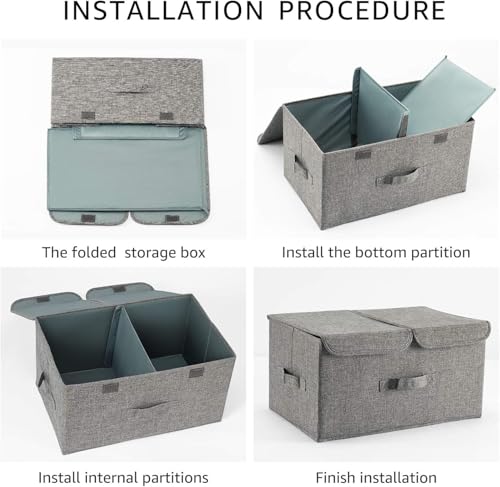 INSTALLATION PROCEDURE

The folded storage box

Install the bottom partition

Install internal partitions

Finish installation