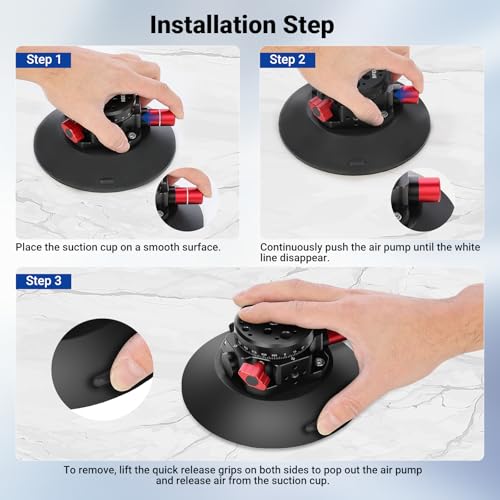 Installation Step

Step 1

Place the suction cup on a smooth surface.

Step 2

Continuously push the air pump until the white line disappear.

Step 3

To remove, lift the quick release grips on both sides to pop out the air pump and release air from the suction cup.