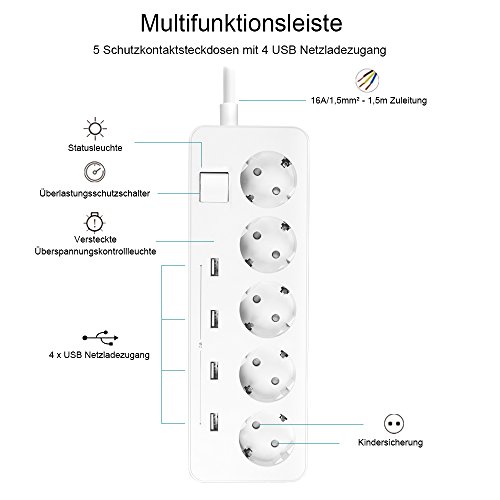 Multifunktionsleiste

5 Schutzkontaktsteckdosen mit 4 USB Netzladezugang

16A/1,5mm² - 1,5m Zuleitung

Statusleuchte

Überlastungsschutzschalter

Versteckte Überspannungskontrollleuchte

4 x USB Netzladezugang

Kindersicherung