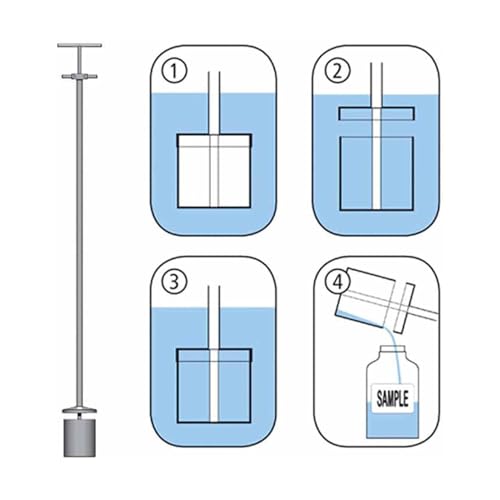 1

2

3

4

SAMPLE